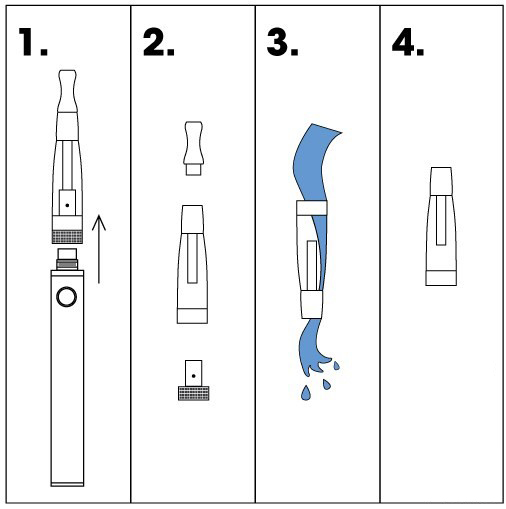 1.

2.

3.

4.