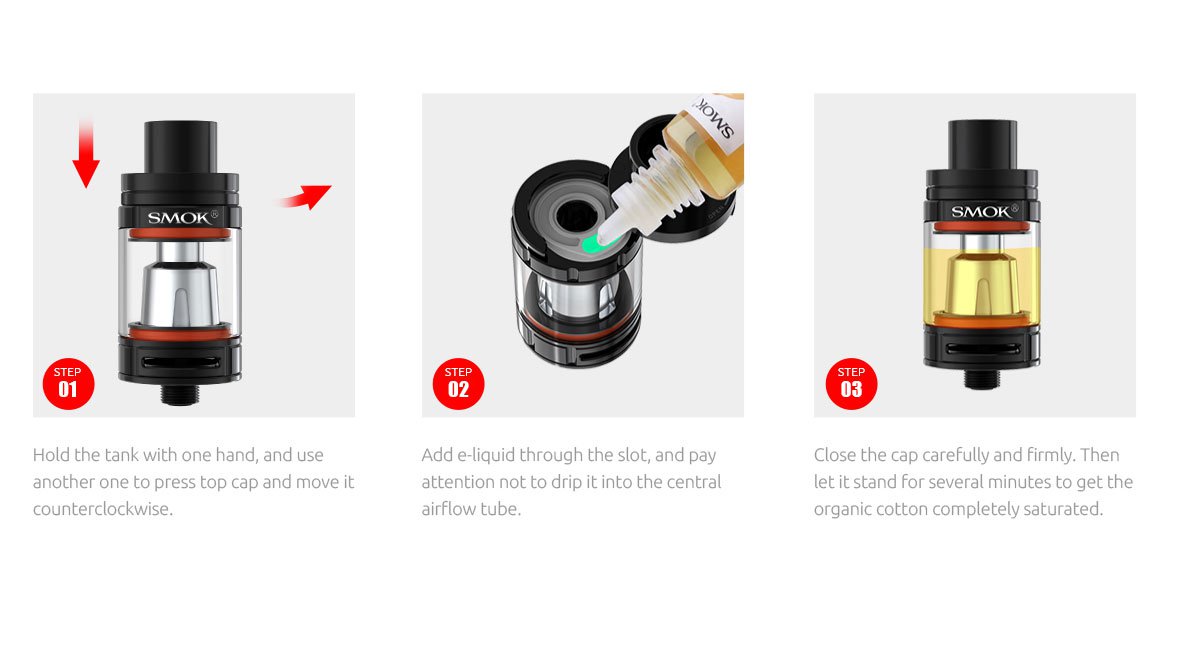 SMOK®

STEP
01

Hold the tank with one hand, and use another one to press top cap and move it counterclockwise.

SMOK

STEP
02

Add e-liquid through the slot, and pay attention not to drip it into the central airflow tube.

SMOK®

STEP
03

Close the cap carefully and firmly. Then let it stand for several minutes to get the organic cotton completely saturated.